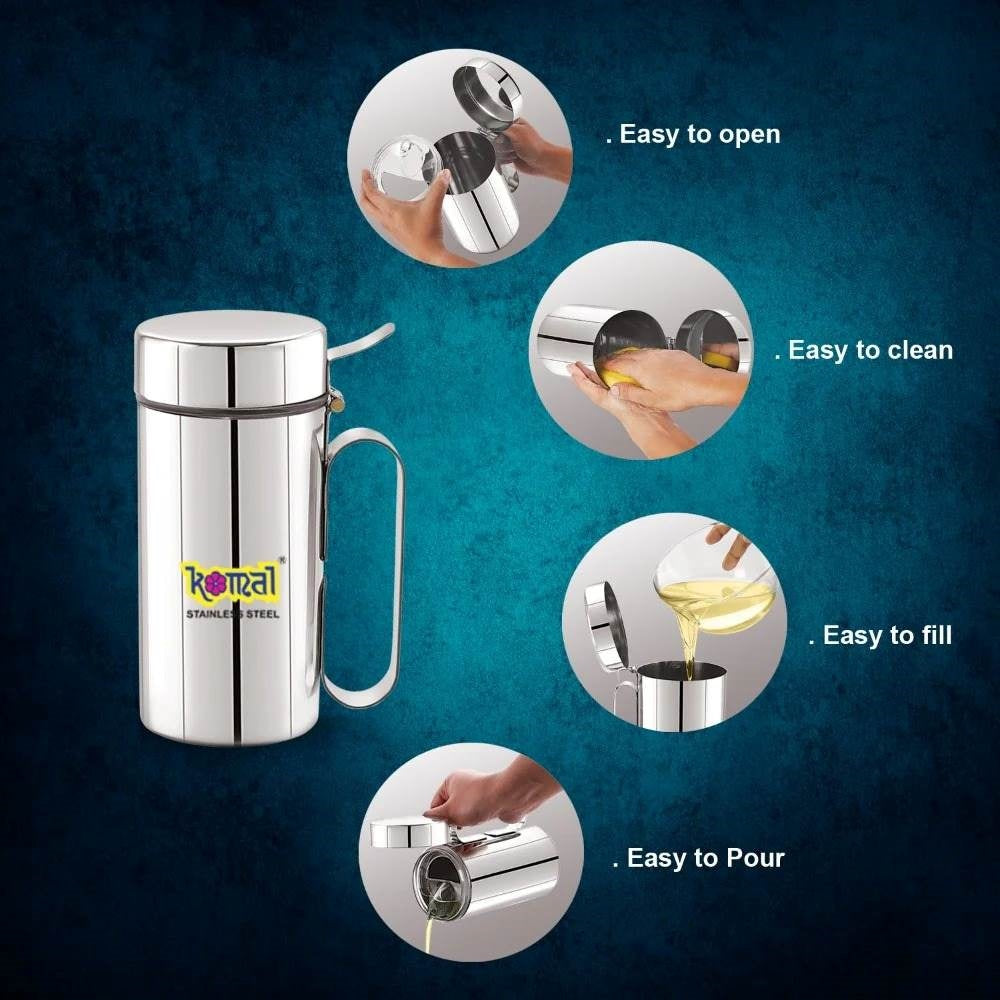 . Easy to open

. Easy to clean

komal®
STAINLESS STEEL

. Easy to fill

. Easy to Pour